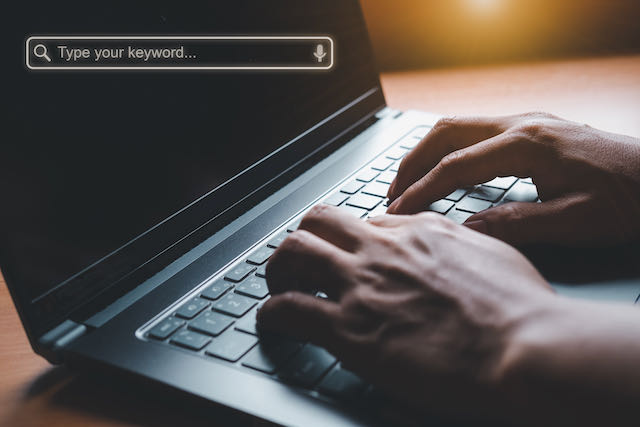 Type your keyword...